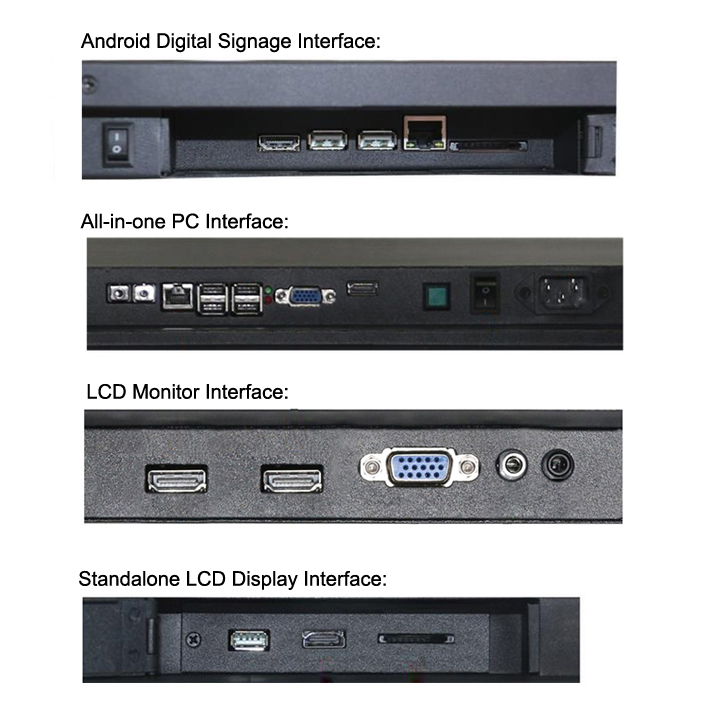 Android Digital Signage Interface:

All-in-one PC Interface:

LCD Monitor Interface:

Standalone LCD Display Interface: