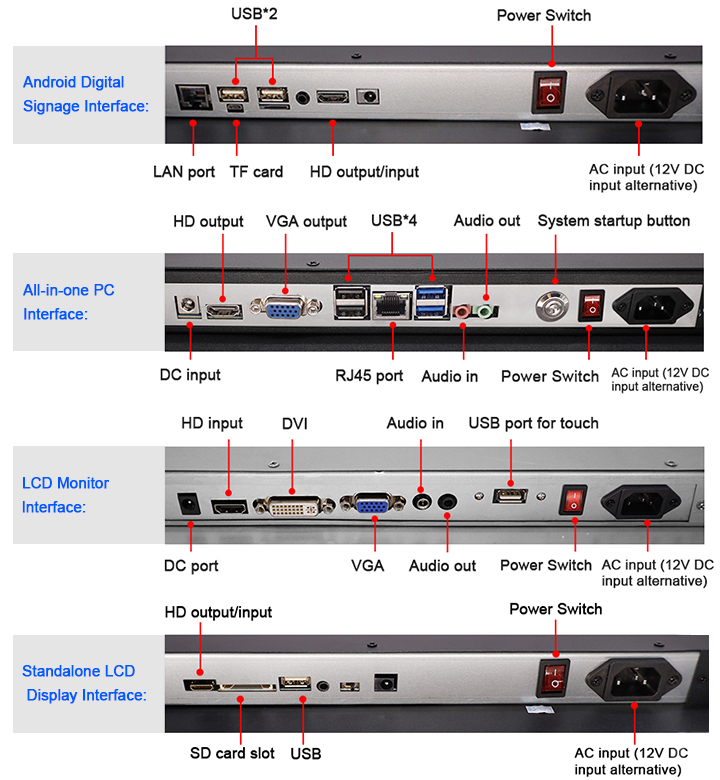 USB*2

Power Switch

Android Digital Signage Interface:

LAN port

TF card

HD output/input

AC input (12V DC input alternative)

HD output

VGA output

USB*4

Audio out

System startup button

All-in-one PC Interface:

DC input

RJ45 port

Audio in

Power Switch

AC input (12V DC input alternative)

HD input

DVI

Audio in

USB port for touch

LCD Monitor Interface:

DC port

VGA

Audio out

Power Switch

AC input (12V DC input alternative)

HD output/input

Power Switch

Standalone LCD Display Interface:

SD card slot

USB

AC input (12V DC input alternative)