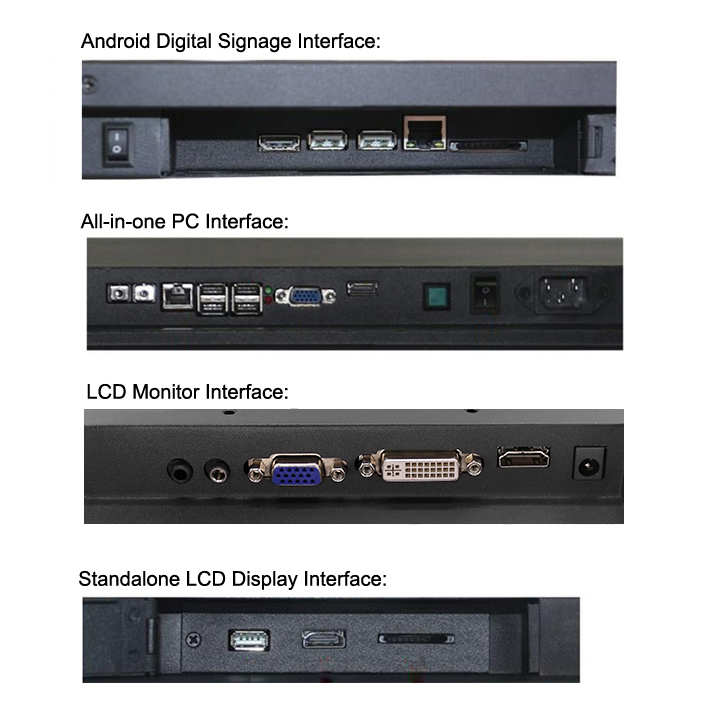 Android Digital Signage Interface:

All-in-one PC Interface:

LCD Monitor Interface:

Standalone LCD Display Interface: