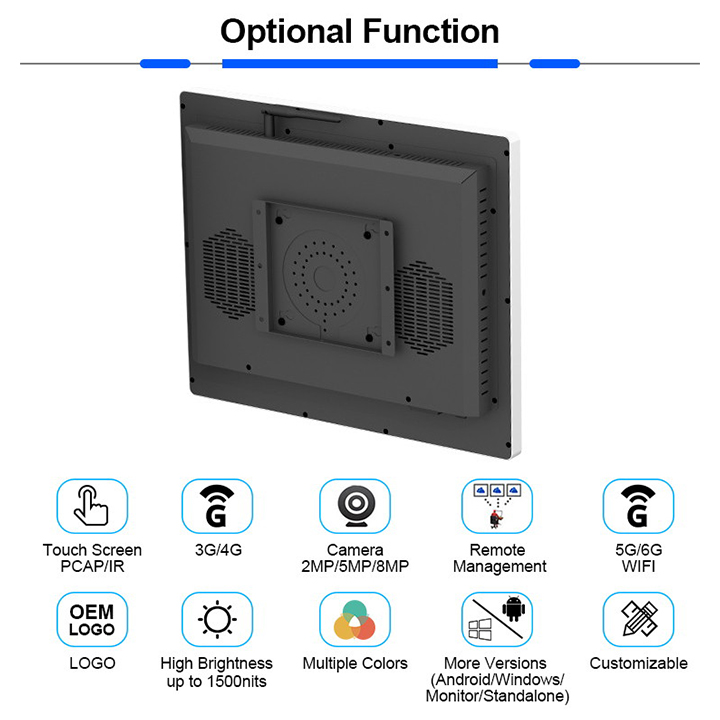 Optional Function

G

Touch Screen PCAP/IR

3G/4G

Camera 2MP/5MP/8MP

Remote Management

G

5G/6G WIFI

OEM LOGO

LOGO

High Brightness up to 1500nits

Multiple Colors

More Versions (Android/Windows/ Monitor/Standalone)

Customizable