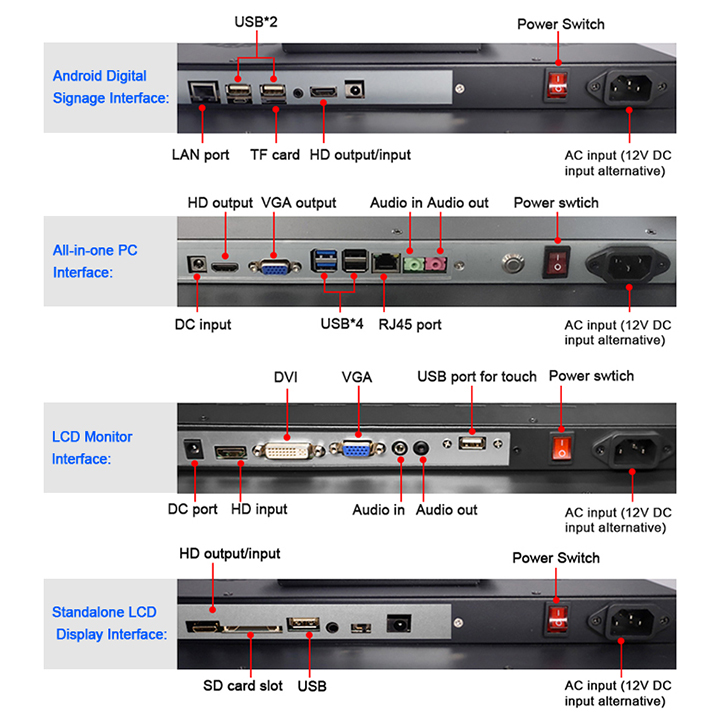 USB*2

Power Switch

Android Digital Signage Interface:

LAN port

TF card

HD output/input

AC input (12V DC input alternative)

HD output

VGA output

Audio in

Audio out

Power swtich

All-in-one PC Interface:

DC input

USB*4

RJ45 port

AC input (12V DC input alternative)

DVI

VGA

USB port for touch

Power swtich

LCD Monitor Interface:

DC port

HD input

Audio in

Audio out

AC input (12V DC input alternative)

HD output/input

Power Switch

Standalone LCD Display Interface:

SD card slot

USB

AC input (12V DC input alternative)