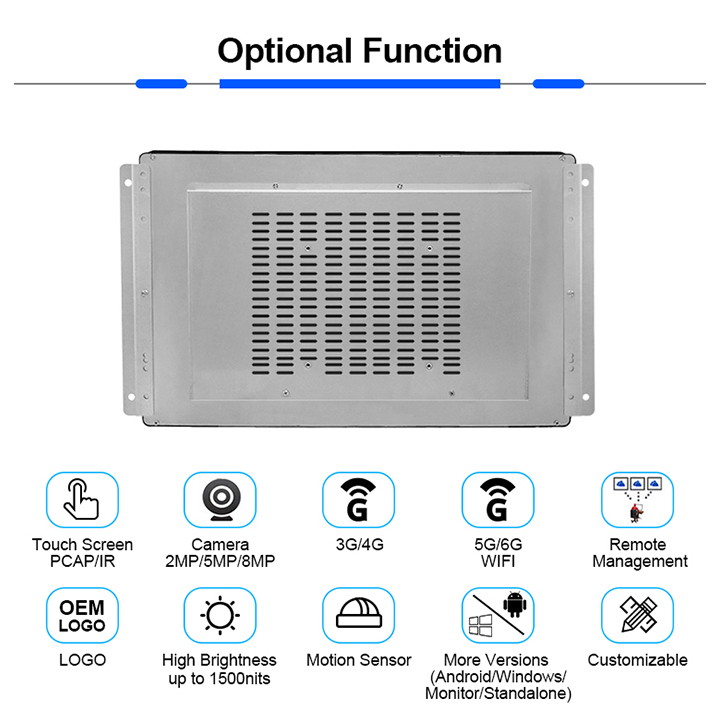 Optional Function

Touch Screen
PCAP/IR

Camera
2MP/5MP/8MP

G
3G/4G

G
5G/6G
WIFI

Remote
Management

OEM
LOGO
LOGO

High Brightness
up to 1500nits

Motion Sensor

More Versions
(Android/Windows/
Monitor/Standalone)

Customizable