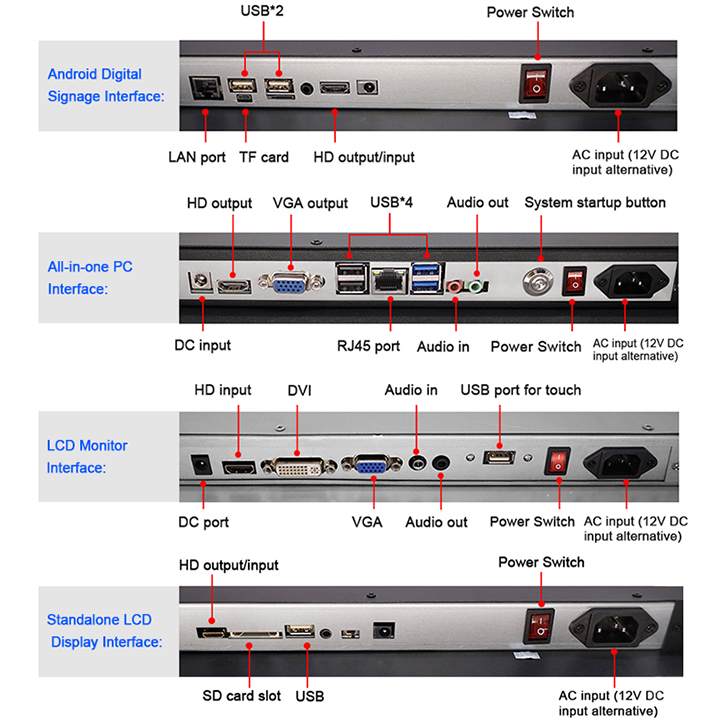 USB*2
Power Switch
Android Digital Signage Interface:
LAN port
TF card
HD output/input
AC input (12V DC input alternative)

HD output
VGA output
USB*4
Audio out
System startup button
All-in-one PC Interface:
DC input
RJ45 port
Audio in
Power Switch
AC input (12V DC input alternative)

HD input
DVI
Audio in
USB port for touch
LCD Monitor Interface:
DC port
VGA
Audio out
Power Switch
AC input (12V DC input alternative)

HD output/input
Power Switch
Standalone LCD Display Interface:
SD card slot
USB
AC input (12V DC input alternative)