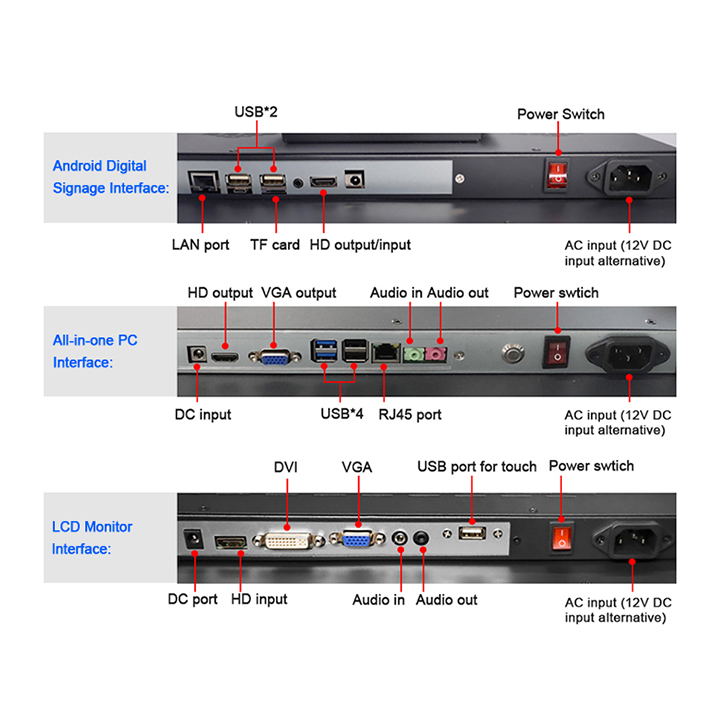 USB*2

Power Switch

Android Digital Signage Interface:

LAN port

TF card

HD output/input

AC input (12V DC input alternative)

HD output

VGA output

Audio in

Audio out

Power swtich

All-in-one PC Interface:

DC input

USB*4

RJ45 port

AC input (12V DC input alternative)

DVI

VGA

USB port for touch

Power swtich

LCD Monitor Interface:

DC port

HD input

Audio in

Audio out

AC input (12V DC input alternative)